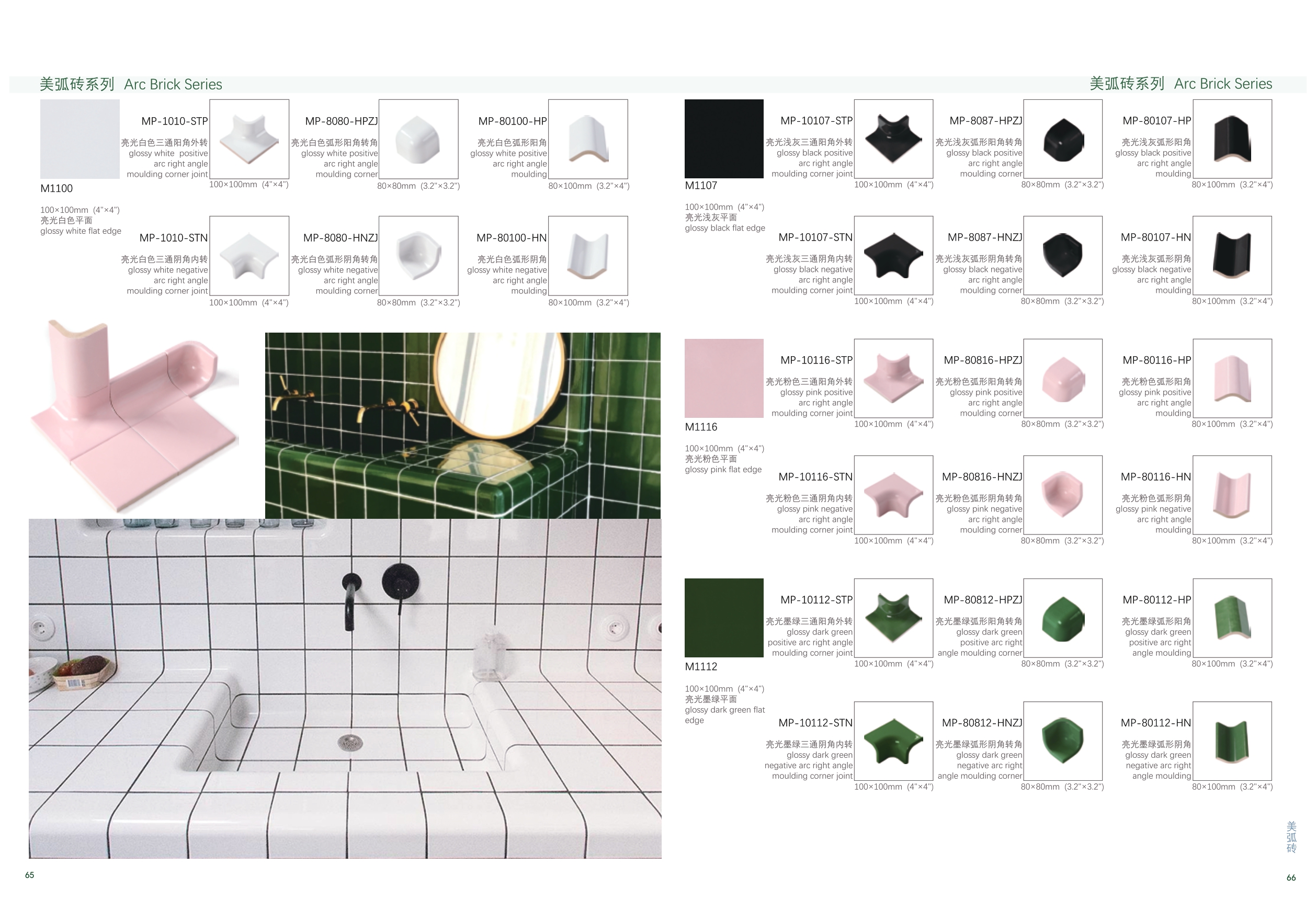 美弧砖系列 Arc Brick Series

M1100

100×100mm (4"×4")
亮光白色平面
glossy white flat edge

MP-1010-STP
亮光白色三通阳角外转
glossy white positive arc right angle moulding corner joint
100×100mm (4"×4")

MP-8080-HPZJ
亮光白色弧形阳角转角
glossy white positive arc right angle moulding corner
80×80mm (3.2"×3.2")

MP-80100-HP
亮光白色弧形阳角
glossy white positive arc right angle moulding
80×100mm (3.2"×4")

MP-1010-STN
亮光白色三通阴角内转
glossy white negative arc right angle moulding corner joint
100×100mm (4"×4")

MP-8080-HNZJ
亮光白色弧形阴角转角
glossy white negative arc right angle moulding corner
80×80mm (3.2"×3.2")

MP-80100-HN
亮光白色弧形阴角
glossy white negative arc right angle moulding
80×100mm (3.2"×4")

65

美弧砖系列 Arc Brick Series

M1107

100×100mm (4"×4")
亮光浅灰平面
glossy black flat edge

MP-10107-STP
亮光浅灰三通阳角外转
glossy black positive arc right angle moulding corner joint
100×100mm (4"×4")

MP-8087-HPZJ
亮光浅灰弧形阳角转角
glossy black positive arc right angle moulding corner
80×80mm (3.2"×3.2")

MP-80107-HP
亮光浅灰弧形阳角
glossy black positive arc right angle moulding
80×100mm (3.2"×4")

MP-10107-STN
亮光浅灰三通阴角内转
glossy black negative arc right angle moulding corner joint
100×100mm (4"×4")

MP-8087-HNZJ
亮光浅灰弧形阴角转角
glossy black negative arc right angle moulding corner
80×80mm (3.2"×3.2")

MP-80107-HN
亮光浅灰弧形阴角
glossy black negative arc right angle moulding
80×100mm (3.2"×4")

M1116

100×100mm (4"×4")
亮光粉色平面
glossy pink flat edge

MP-10116-STP
亮光粉色三通阳角外转
glossy pink positive arc right angle moulding corner joint
100×100mm (4"×4")

MP-80816-HPZJ
亮光粉色弧形阳角转角
glossy pink positive arc right angle moulding corner
80×80mm (3.2"×3.2")

MP-80116-HP
亮光粉色弧形阳角
glossy pink positive arc right angle moulding
80×100mm (3.2"×4")

MP-10116-STN
亮光粉色三通阴角内转
glossy pink negative arc right angle moulding corner joint
100×100mm (4"×4")

MP-80816-HNZJ
亮光粉色弧形阴角转角
glossy pink negative arc right angle moulding corner
80×80mm (3.2"×3.2")

MP-80116-HN
亮光粉色弧形阴角
glossy pink negative arc right angle moulding
80×100mm (3.2"×4")

M1112

100×100mm (4"×4")
亮光墨绿平面
glossy dark green flat edge

MP-10112-STP
亮光墨绿三通阳角外转
glossy dark green positive arc right angle moulding corner joint
100×100mm (4"×4")

MP-80812-HPZJ
亮光墨绿弧形阳角转角
glossy dark green positive arc right angle moulding corner
80×80mm (3.2"×3.2")

MP-80112-HP
亮光墨绿弧形阳角
glossy dark green positive arc right angle moulding
80×100mm (3.2"×4")

MP-10112-STN
亮光墨绿三通阴角内转
glossy dark green negative arc right angle moulding corner joint
100×100mm (4"×4")

MP-80812-HNZJ
亮光墨绿弧形阴角转角
glossy dark green negative arc right angle moulding corner
80×80mm (3.2"×3.2")

MP-80112-HN
亮光墨绿弧形阴角
glossy dark green negative arc right angle moulding
80×100mm (3.2"×4")

美弧砖

66